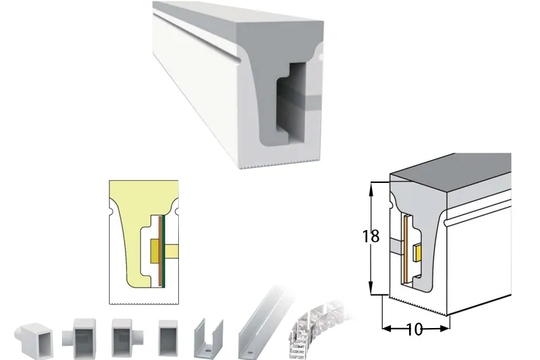 18

10