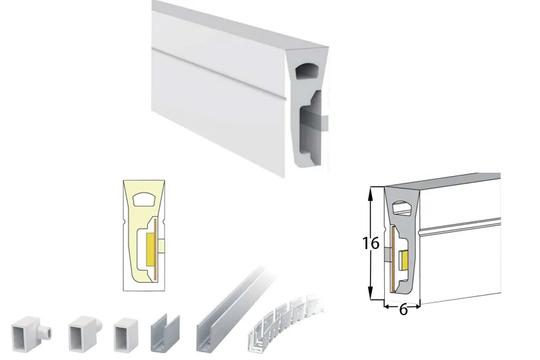 16
6