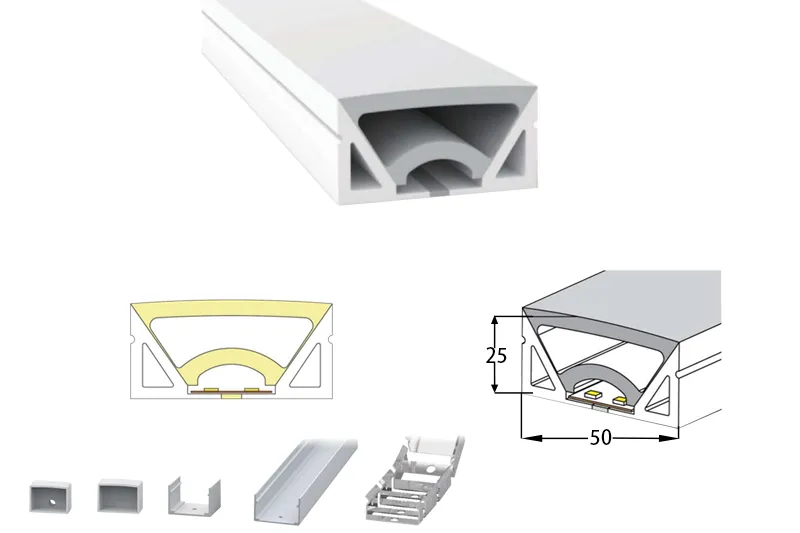 25

50