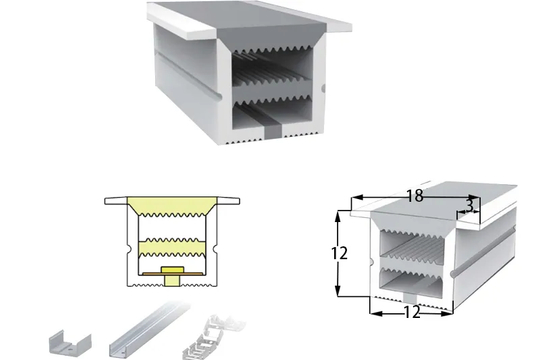 18
3
12
12