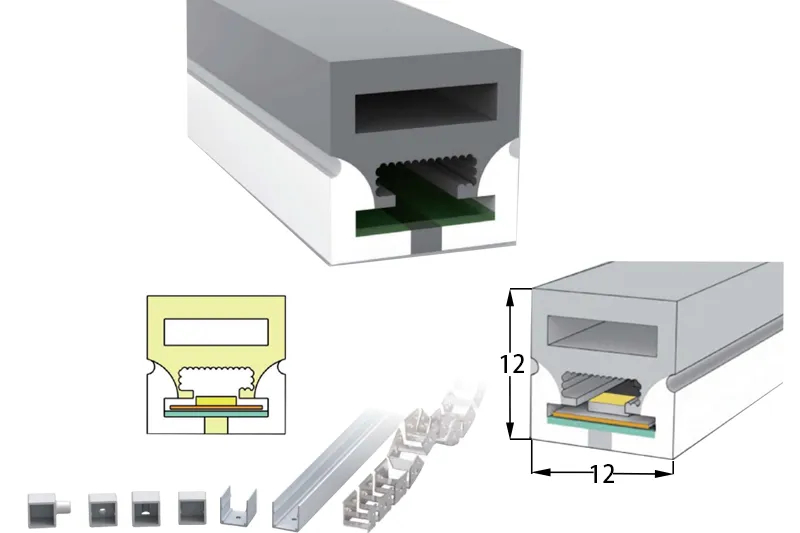 12
12