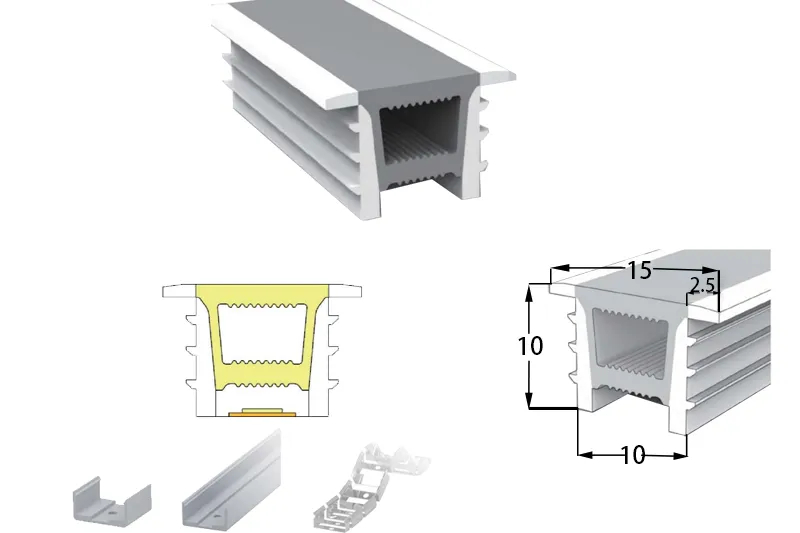 15
2.5
10
10