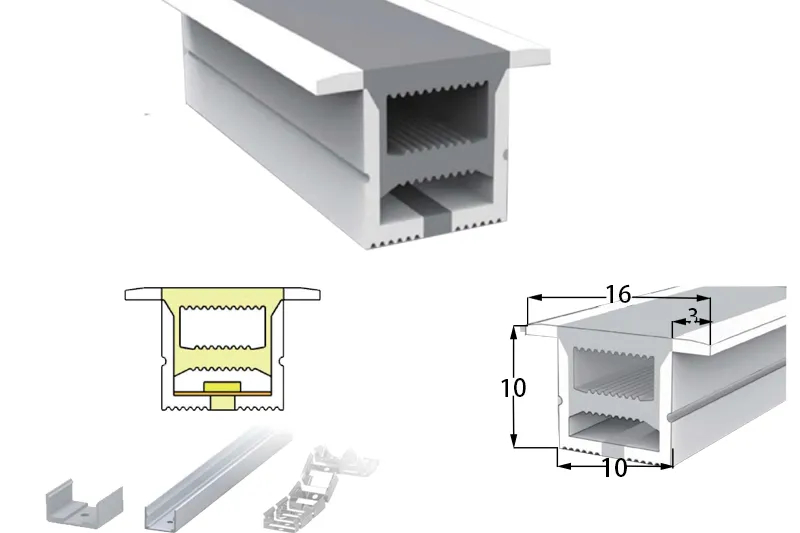 16
3
10
10