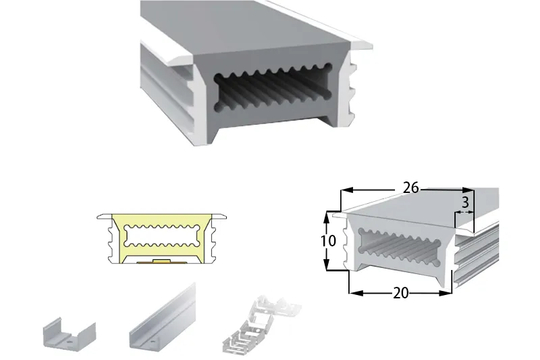 26
3
10
20