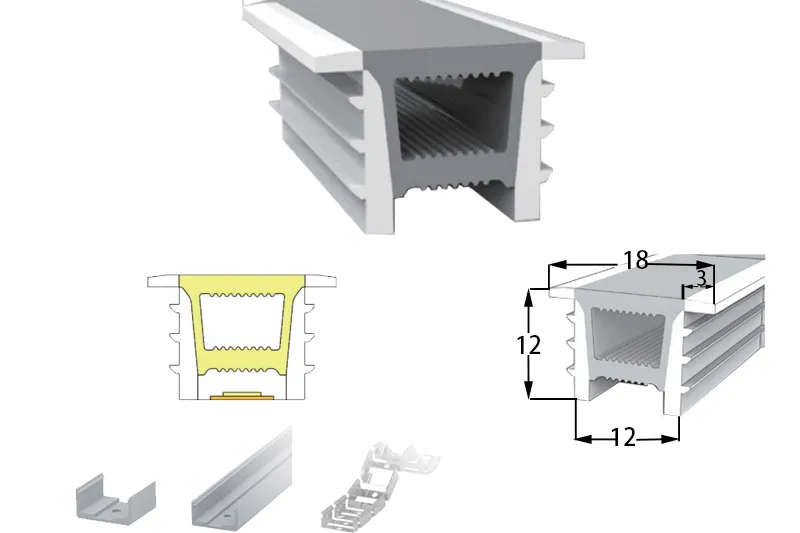 18
3
12
12